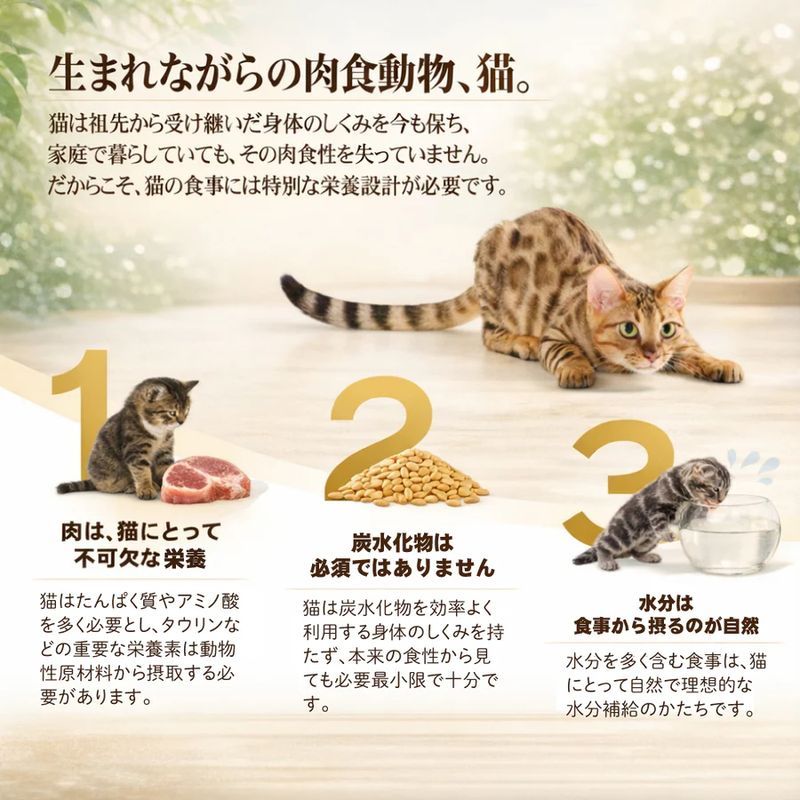 生まれながらの肉食動物、猫。

猫は祖先から受け継いだ身体のしくみを今も保ち、家庭で暮らしていても、その肉食性を失っていません。だからこそ、猫の食事には特別な栄養設計が必要です。

1

肉は、猫にとって不可欠な栄養

猫はたんぱく質やアミノ酸を多く必要とし、タウリンなどの重要な栄養素は動物性原材料から摂取する必要があります。

2

炭水化物は必須ではありません

猫は炭水化物を効率よく利用する身体のしくみを持たず、本来の食性から見ても必要最小限で十分です。

3

水分は食事から摂るのが自然

水分を多く含む食事は、猫にとって自然で理想的な水分補給のかたちです。